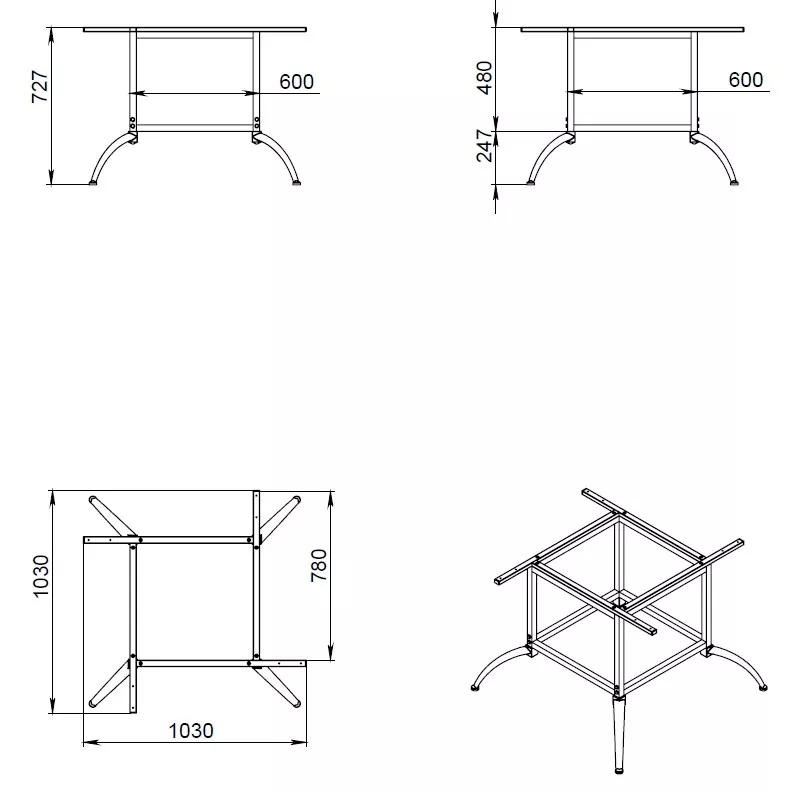 727

600

480

247

600

1030

780

1030